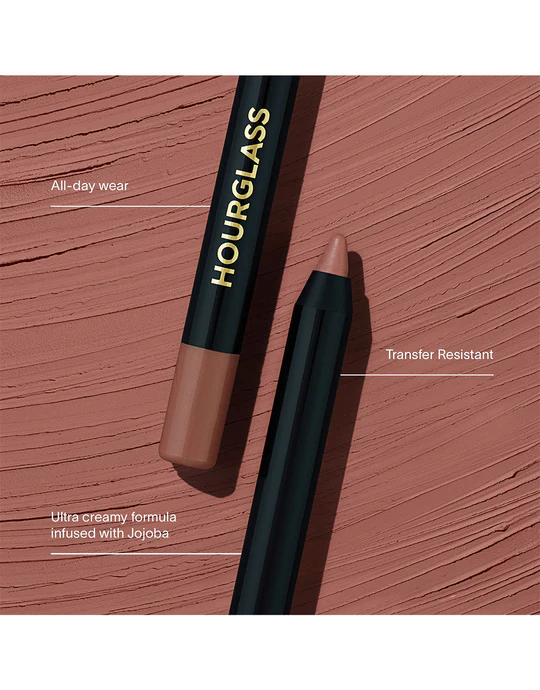 All-day wear

HOURGLASS

Transfer Resistant

Ultra creamy formula infused with Jojoba