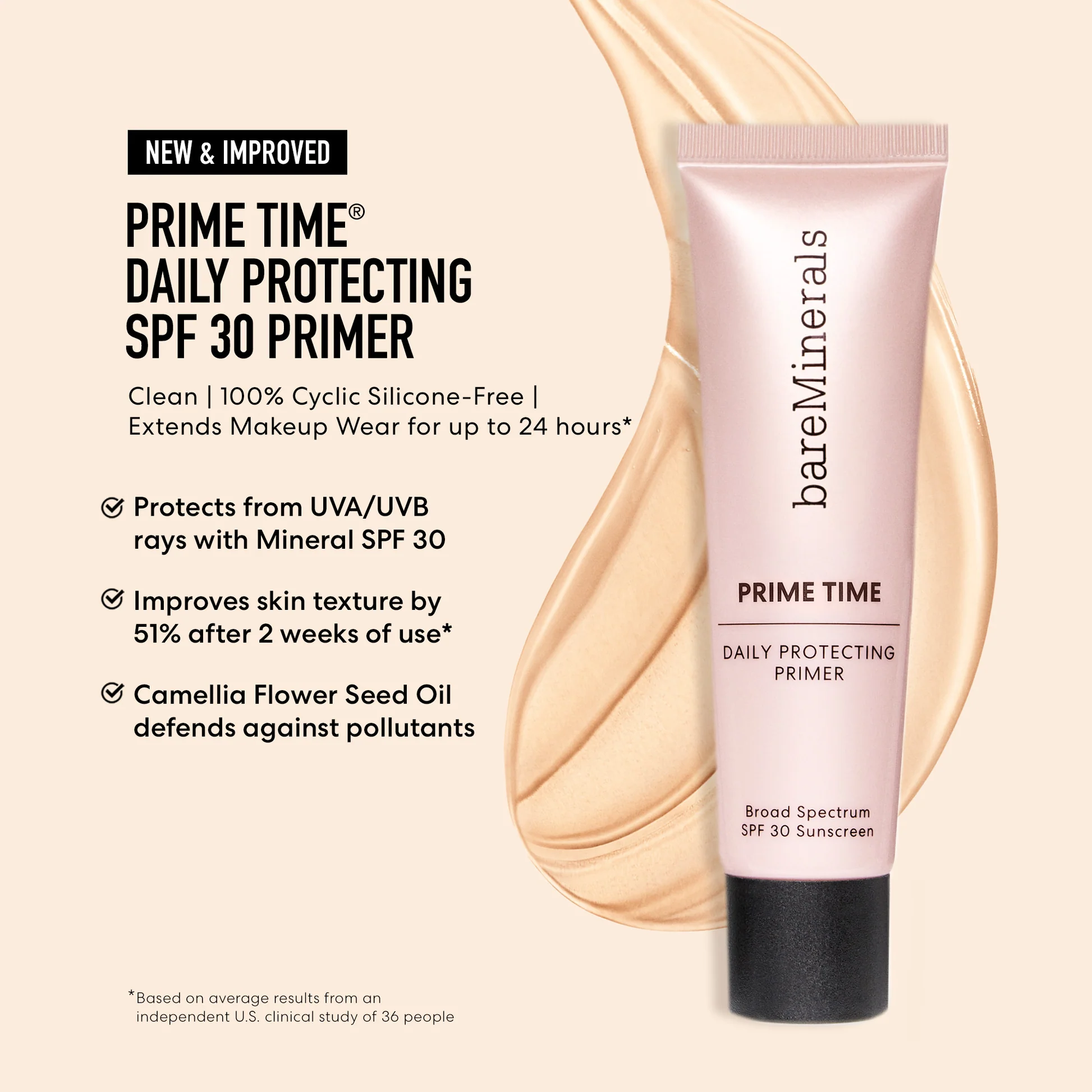 NEW & IMPROVED

PRIME TIME®
DAILY PROTECTING
SPF 30 PRIMER

Clean | 100% Cyclic Silicone-Free | Extends Makeup Wear for up to 24 hours*

Protects from UVA/UVB rays with Mineral SPF 30

Improves skin texture by 51% after 2 weeks of use*

Camellia Flower Seed Oil defends against pollutants

*Based on average results from an independent U.S. clinical study of 36 people

bareMinerals

PRIME TIME

DAILY PROTECTING PRIMER

Broad Spectrum SPF 30 Sunscreen