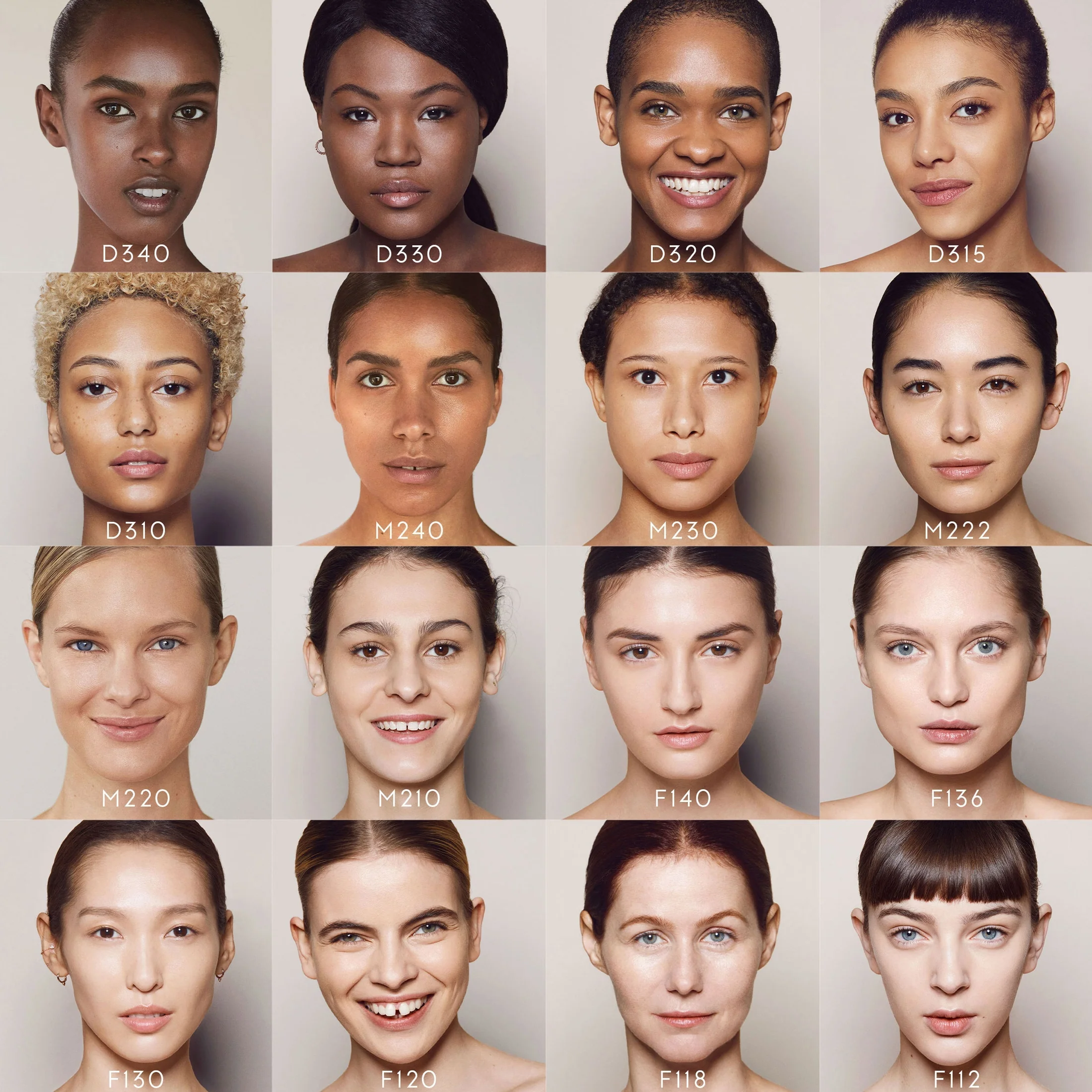 D340 D330 D320 D315

D310 M240 M230 M222

M220 M210 F140 F136

F130 F120 F118 F112