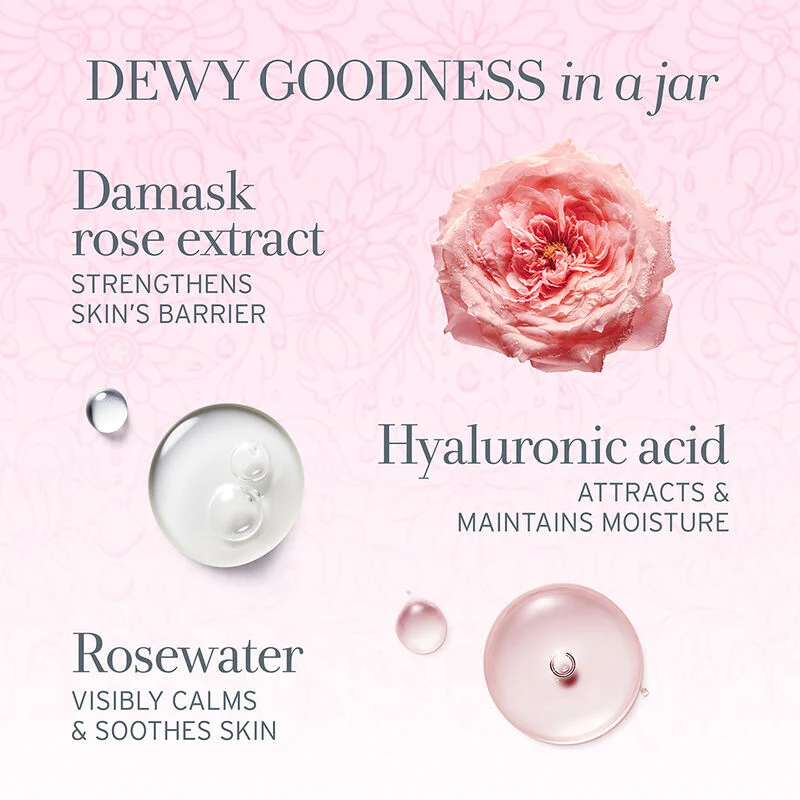 DEWY GOODNESS in a jar

Damask rose extract
STRENGTHENS SKIN'S BARRIER

Hyaluronic acid
ATTRACTS & MAINTAINS MOISTURE

Rosewater
VISIBLY CALMS & SOOTHES SKIN