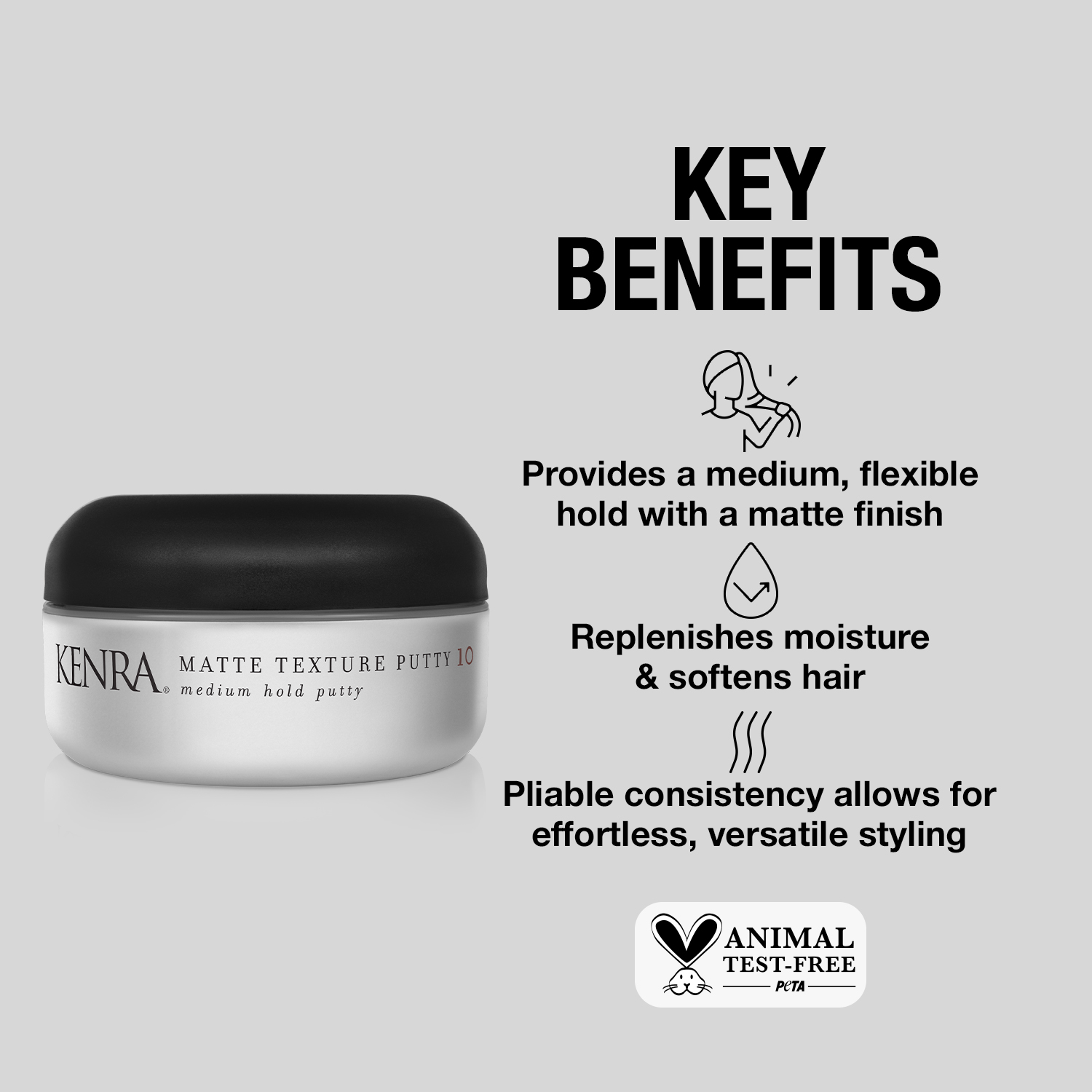 KENRA® MATTE TEXTURE PUTTY 10
medium hold putty

KEY BENEFITS

Provides a medium, flexible hold with a matte finish

Replenishes moisture & softens hair

Pliable consistency allows for effortless, versatile styling

ANIMAL TEST-FREE
PeTA