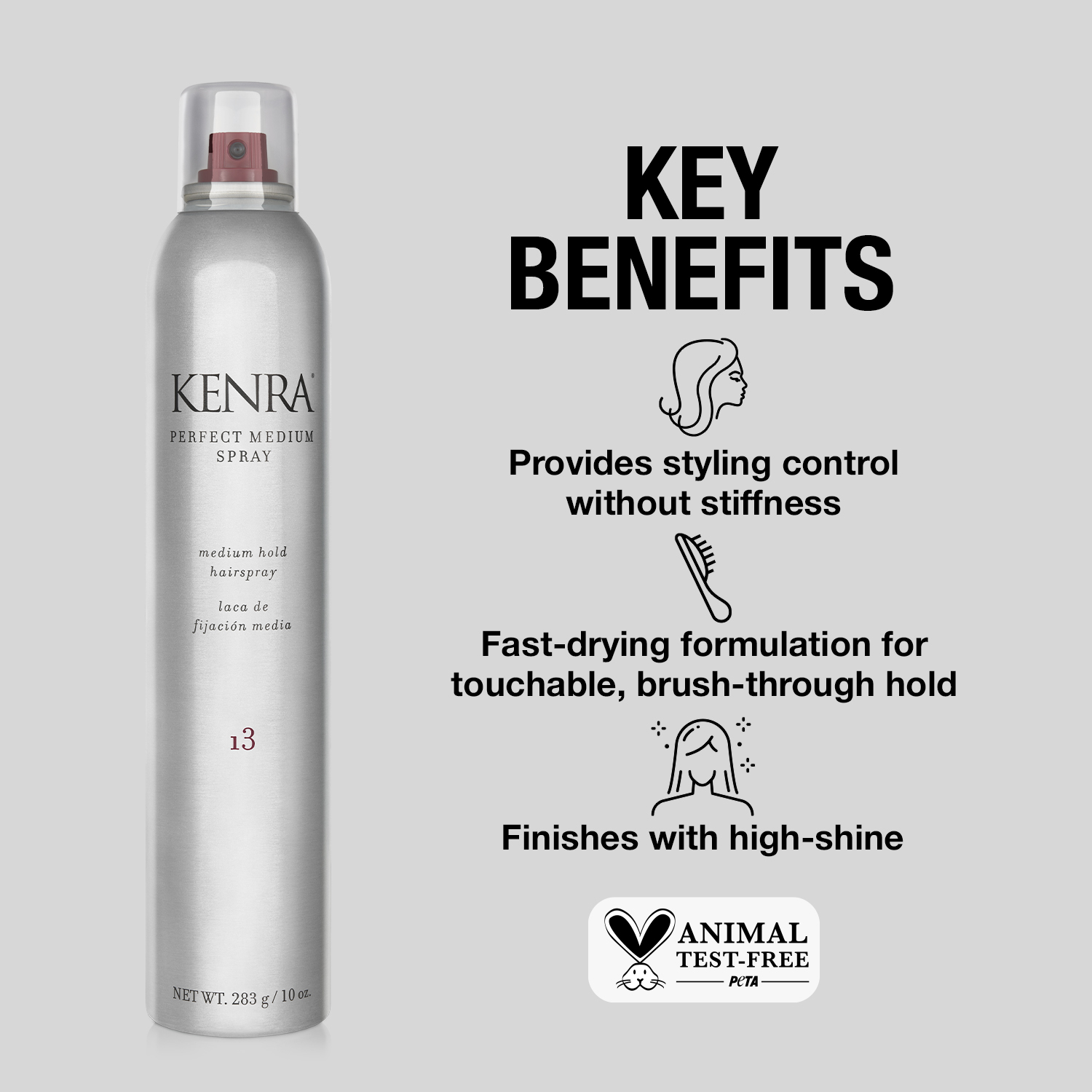 KENRA®
PERFECT MEDIUM SPRAY

medium hold hairspray

laca de fijación media

13

NET WT. 283 g / 10 oz.

KEY BENEFITS

Provides styling control without stiffness

Fast-drying formulation for touchable, brush-through hold

Finishes with high-shine

ANIMAL TEST-FREE
PeTA