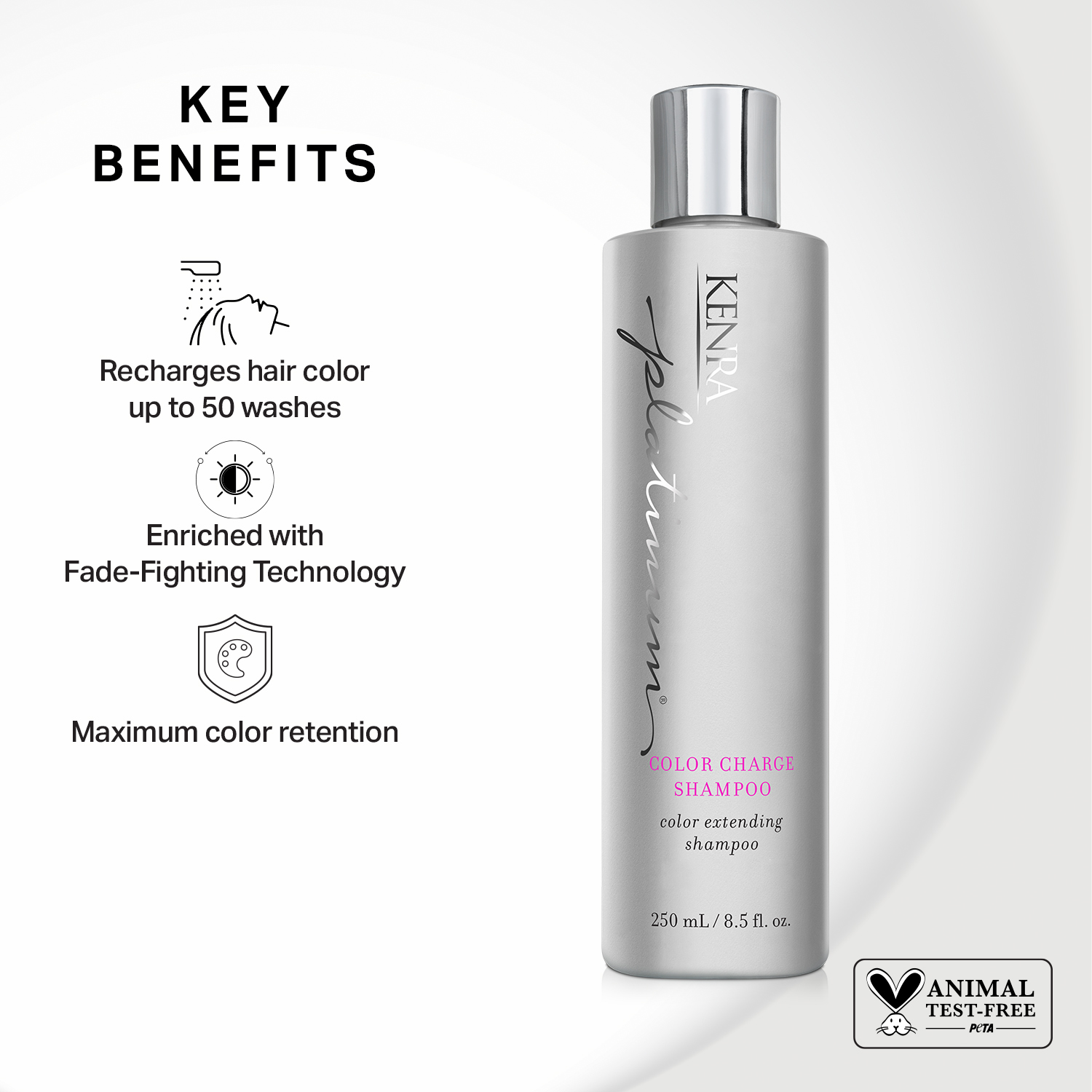 KEY BENEFITS

Recharges hair color up to 50 washes

Enriched with Fade-Fighting Technology

Maximum color retention

KENRA

platinum®

COLOR CHARGE SHAMPOO

color extending shampoo

250 mL / 8.5 fl. oz.

ANIMAL TEST-FREE

PETA