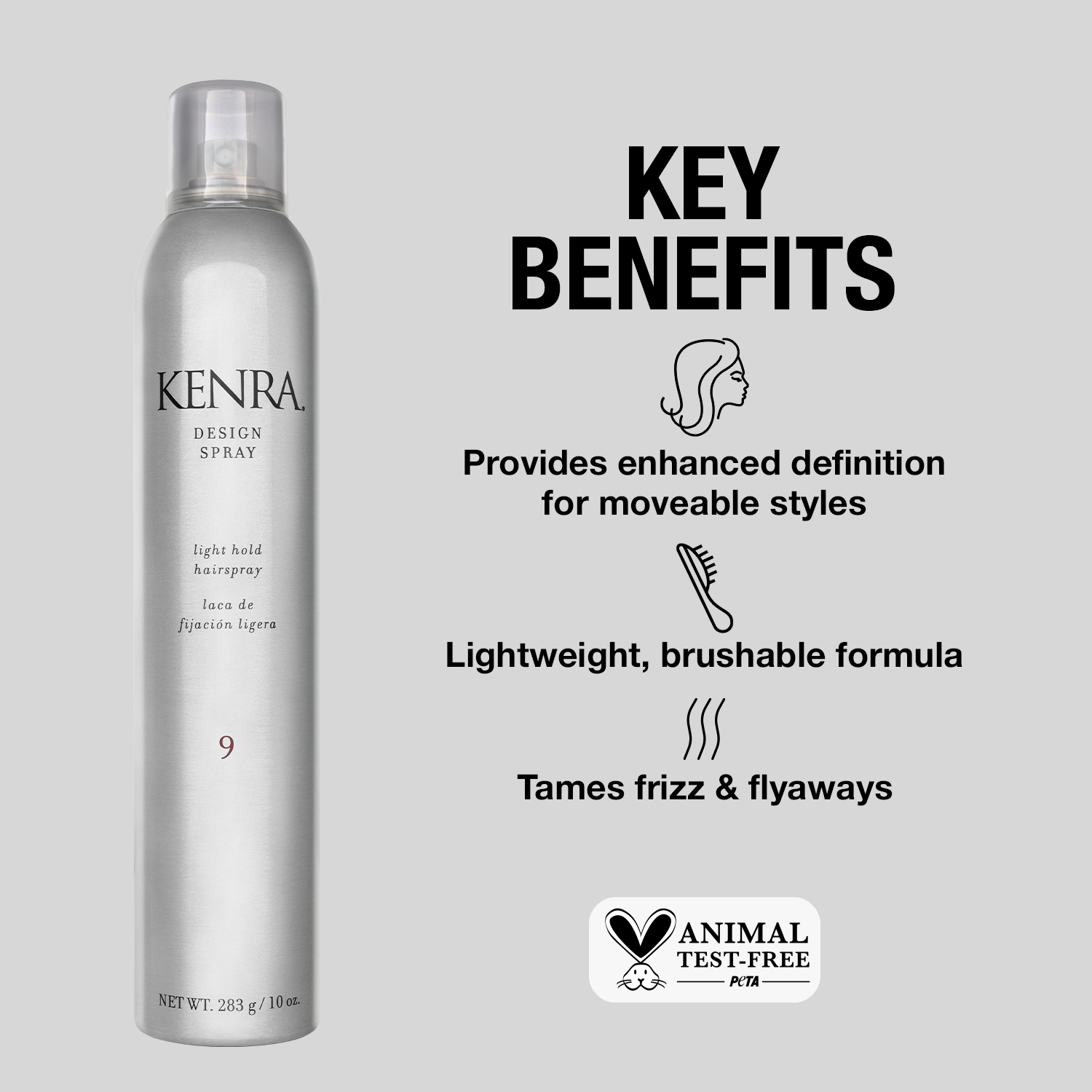 KENRA.
DESIGN
SPRAY

light hold
hairspray

laca de
fijación ligera

9

NET WT. 283 g / 10 oz.

KEY BENEFITS

Provides enhanced definition for moveable styles

Lightweight, brushable formula

Tames frizz & flyaways

ANIMAL TEST-FREE
PeTA