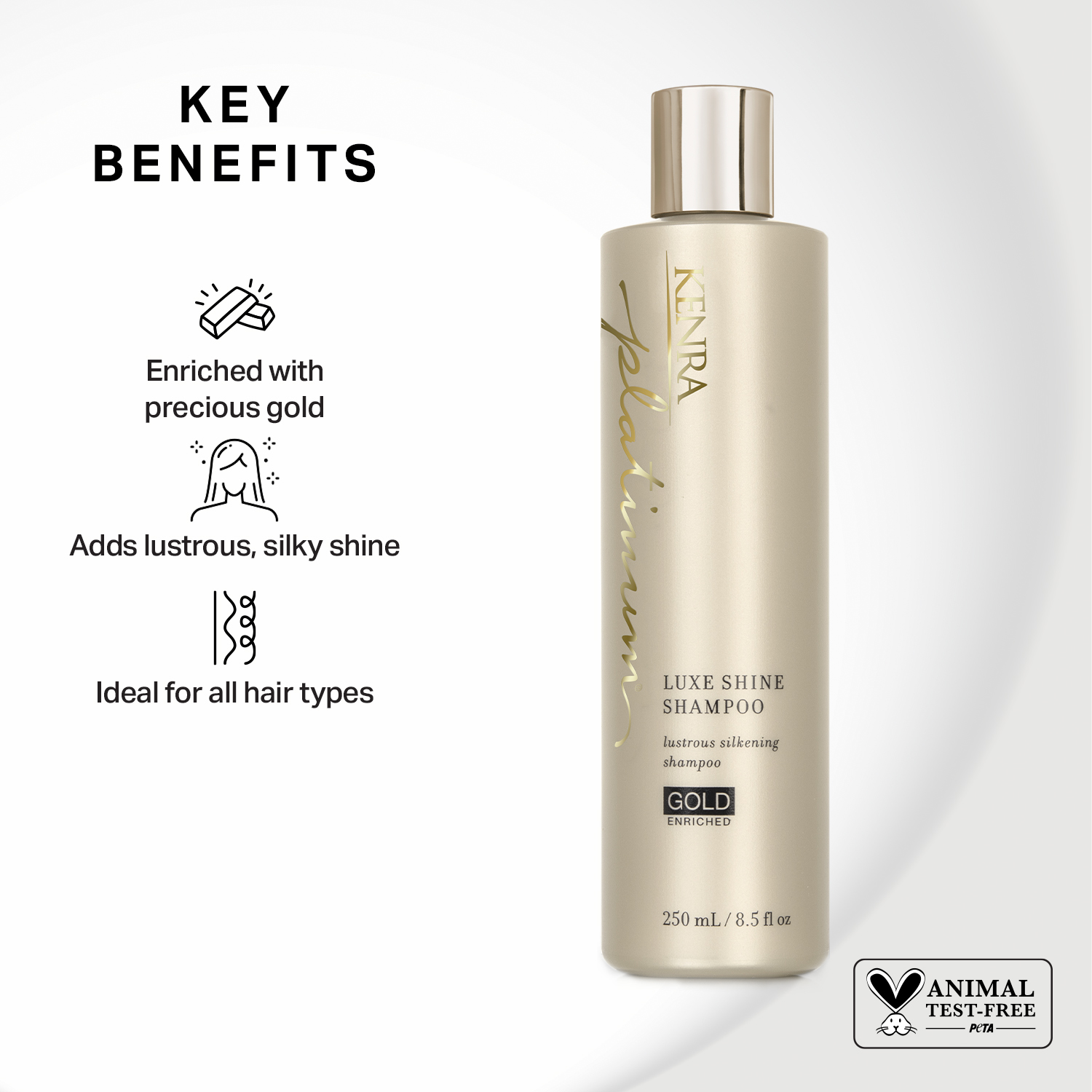 KEY BENEFITS

Enriched with precious gold

Adds lustrous, silky shine

Ideal for all hair types

KENRA

platinum

LUXE SHINE SHAMPOO

lustrous silkening shampoo

GOLD ENRICHED

250 mL / 8.5 fl oz

ANIMAL TEST-FREE

PETA