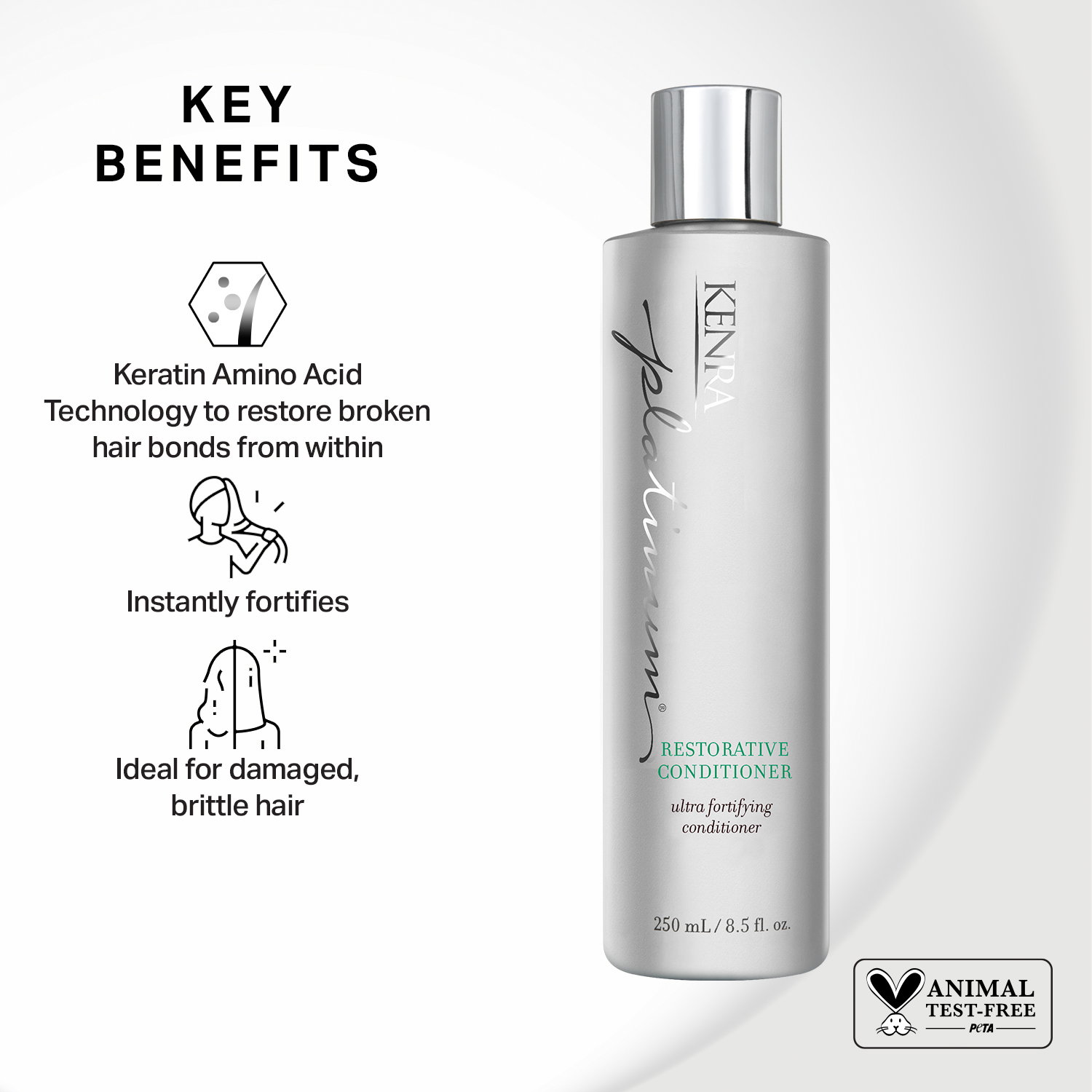 KEY BENEFITS

Keratin Amino Acid Technology to restore broken hair bonds from within

Instantly fortifies

Ideal for damaged, brittle hair

KENRA

platinum®

RESTORATIVE CONDITIONER

ultra fortifying conditioner

250 mL / 8.5 fl. oz.

ANIMAL TEST-FREE

PETA