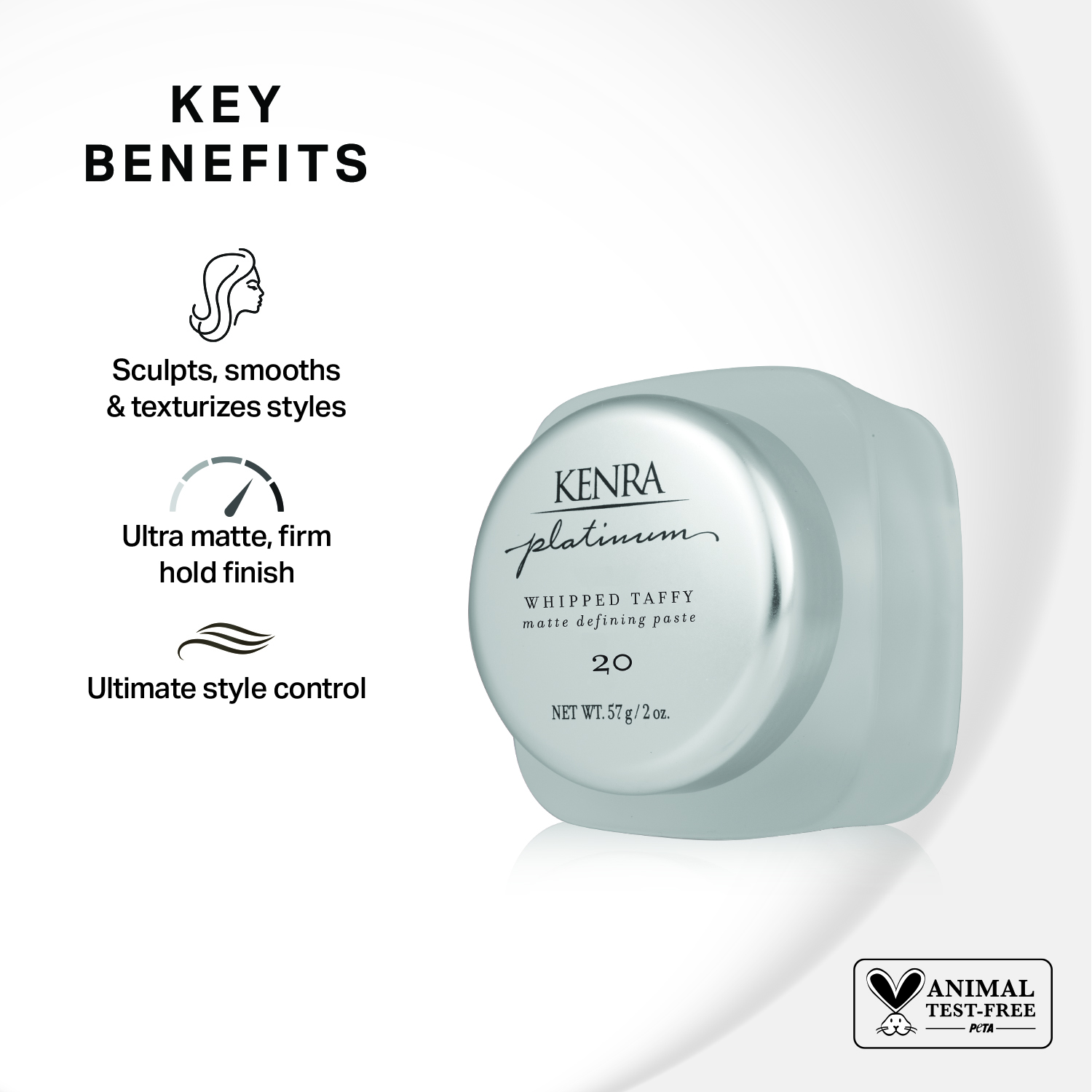 KEY BENEFITS

Sculpts, smooths & texturizes styles

Ultra matte, firm hold finish

Ultimate style control

KENRA
platinum
WHIPPED TAFFY
matte defining paste
20
NET WT. 57 g / 2 oz.

ANIMAL TEST-FREE
PETA